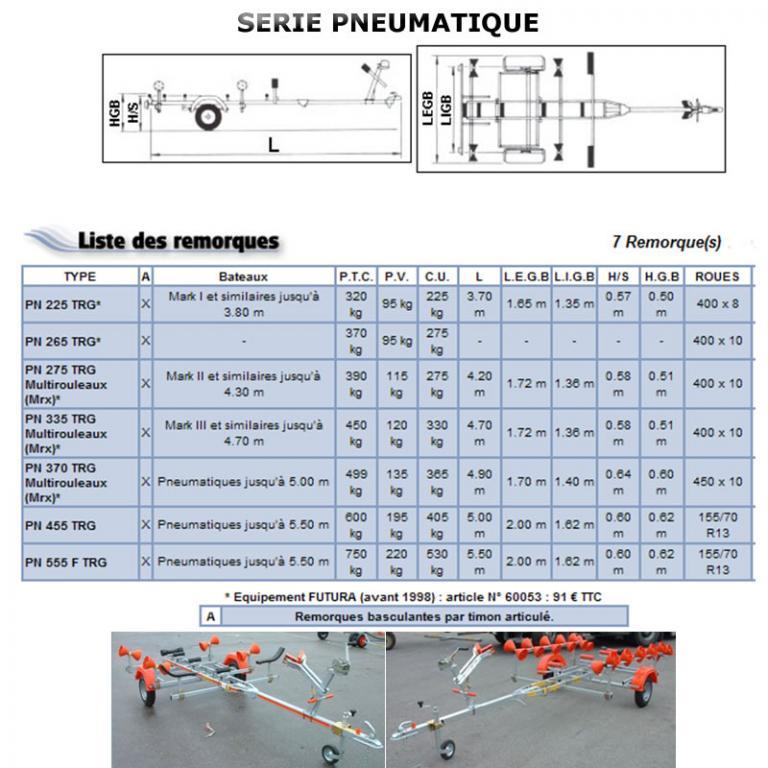 SERIE PNEUMATIQUE

HGB
H/S
L
LEGB
LIGB

Liste des remorques

7 Remorque(s)

| TYPE | A | Bateaux | P.T.C. | P.V. | C.U. | L | L.E.G.B | L.I.G.B | H/S | H.G.B | ROUES |
|---|---|---|---|---|---|---|---|---|---|---|---|
| PN 225 TRG* | X | Mark I et similaires jusqu'à 3.80 m | 320 kg | 95 kg | 225 kg | 3.70 m | 1.65 m | 1.35 m | 0.57 m | 0.50 m | 400 x 8 |
| PN 265 TRG* | X | - | 370 kg | 95 kg | 275 kg | - | - | - | - | - | 400 x 10 |
| PN 275 TRG Multirouleaux (Mrx)* | X | Mark II et similaires jusqu'à 4.30 m | 390 kg | 115 kg | 275 kg | 4.20 m | 1.72 m | 1.36 m | 0.58 m | 0.51 m | 400 x 10 |
| PN 335 TRG Multirouleaux (Mrx)* | X | Mark III et similaires jusqu'à 4.70 m | 450 kg | 120 kg | 330 kg | 4.70 m | 1.72 m | 1.36 m | 0.58 m | 0.51 m | 400 x 10 |
| PN 370 TRG Multirouleaux (Mrx)* | X | Pneumatiques jusqu'à 5.00 m | 499 kg | 135 kg | 365 kg | 4.90 m | 1.70 m | 1.40 m | 0.64 m | 0.60 m | 450 x 10 |
| PN 455 TRG | X | Pneumatiques jusqu'à 5.50 m | 600 kg | 195 kg | 405 kg | 5.00 m | 2.00 m | 1.62 m | 0.60 m | 0.62 m | 155/70 R13 |
| PN 555 F TRG | X | Pneumatiques jusqu'à 5.50 m | 750 kg | 220 kg | 530 kg | 5.50 m | 2.00 m | 1.62 m | 0.60 m | 0.62 m | 155/70 R13 |

* Equipement FUTURA (avant 1998) : article N° 60053 : 91 € TTC

| A | Remorques basculantes par timon articulé. |
|---|---|